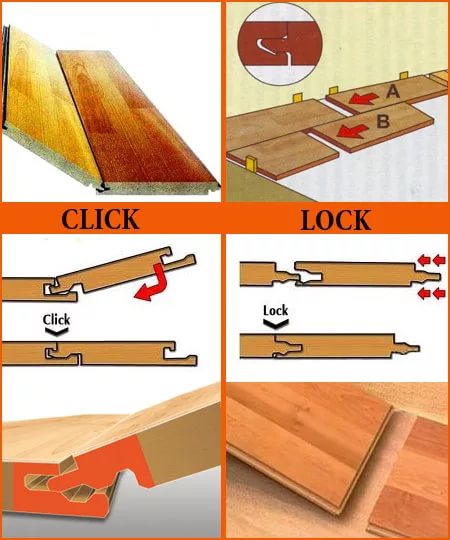 A
B

CLICK

LOCK

Click

Lock